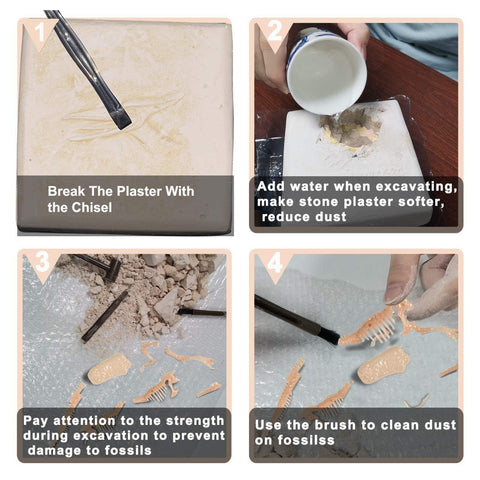 1

Break The Plaster With the Chisel

2

Add water when excavating, make stone plaster softer, reduce dust

3

Pay attention to the strength during excavation to prevent damage to fossils

4

Use the brush to clean dust on fossilss